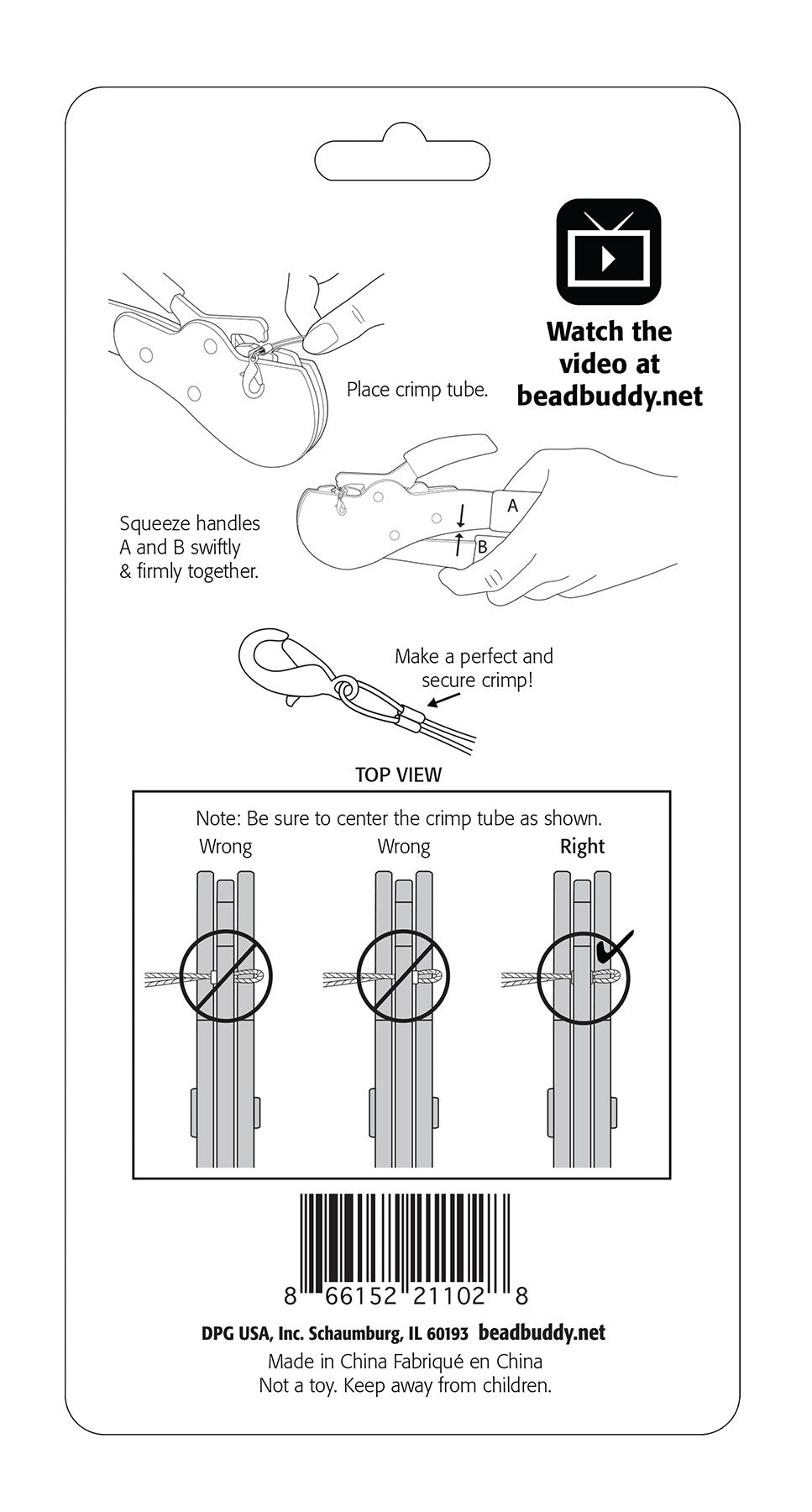 Watch the video at beadbuddy.net

Place crimp tube.

A

B

Squeeze handles A and B swiftly & firmly together.

Make a perfect and secure crimp!

TOP VIEW

Note: Be sure to center the crimp tube as shown.

Wrong

Wrong

Right

8 66152 21102 8

DPG USA, Inc. Schaumburg, IL 60193 beadbuddy.net

Made in China Fabriqué en China
Not a toy. Keep away from children.